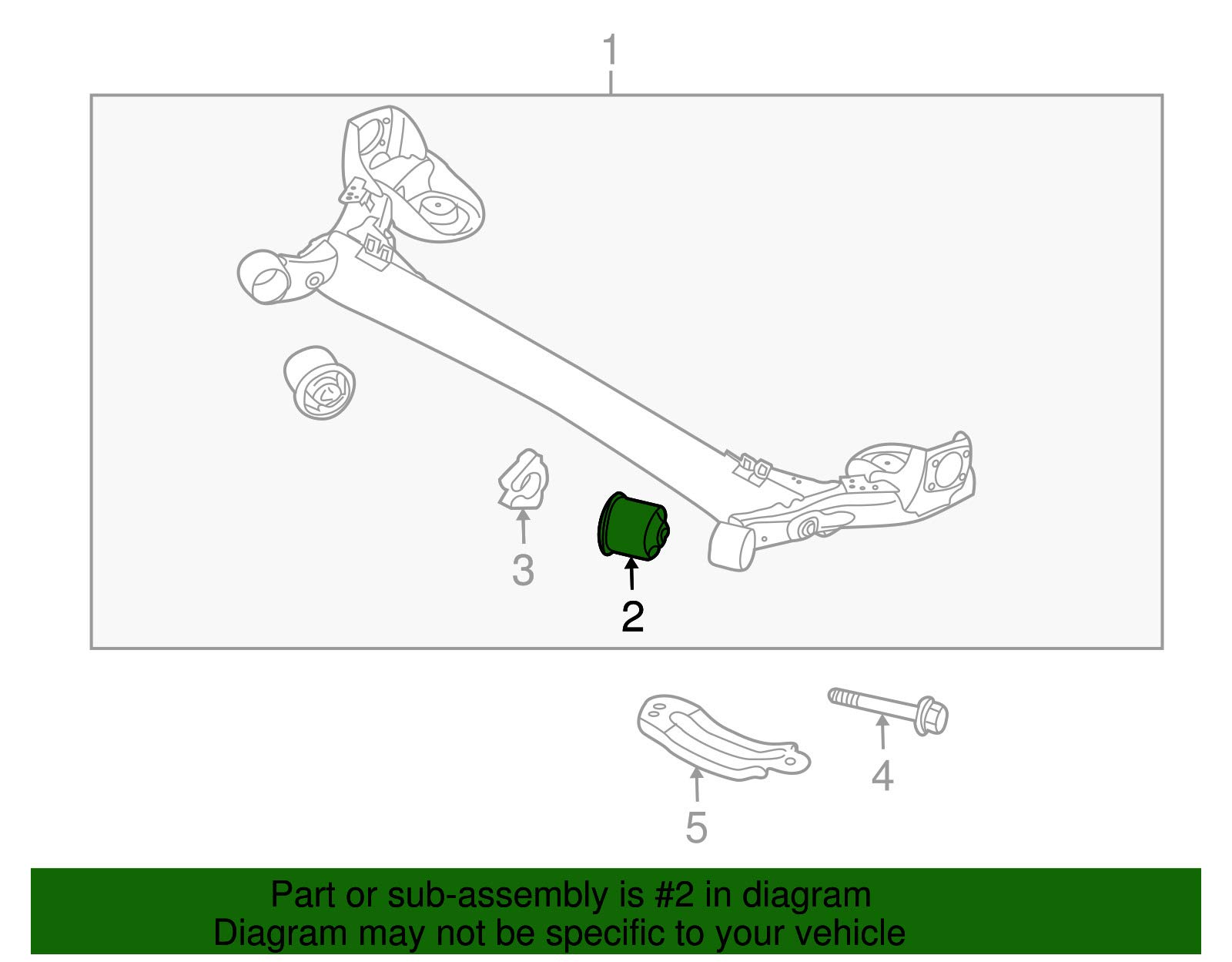 1

3

2

4

5

Part or sub-assembly is #2 in diagram
Diagram may not be specific to your vehicle